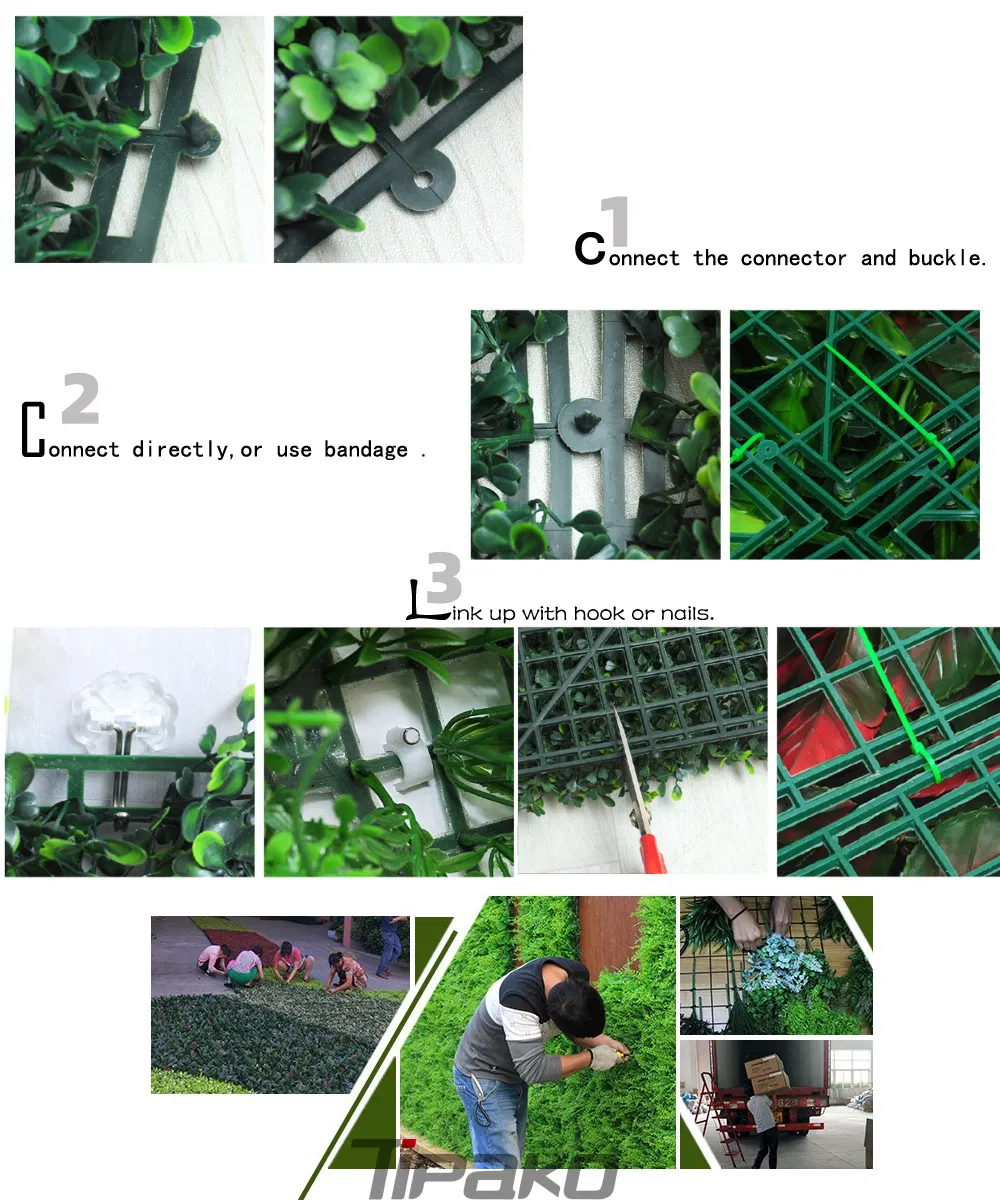 1
Connect the connector and buckle.

2
Connect directly,or use bandage .

3
Link up with hook or nails.

Tipako