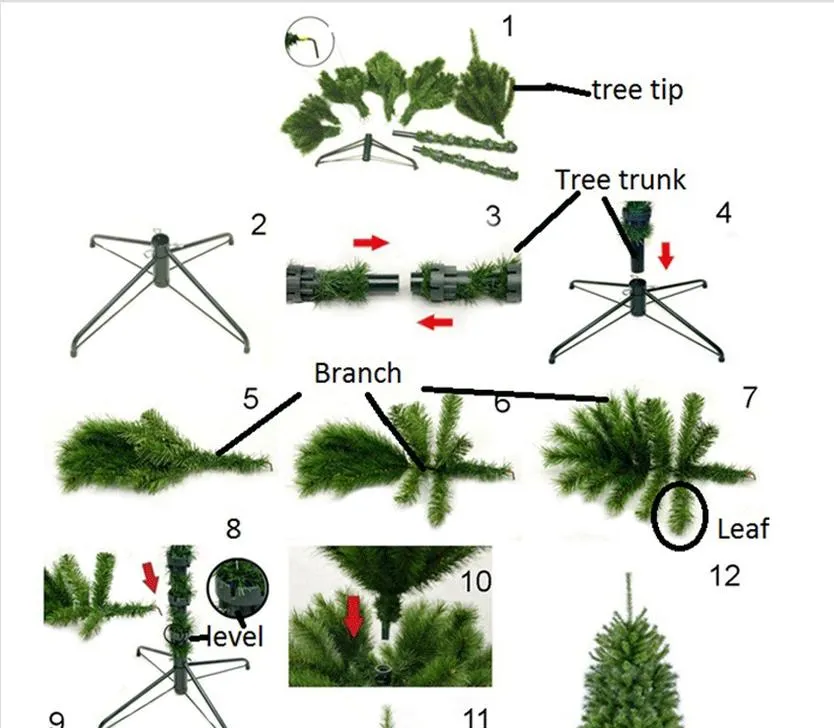 1
tree tip
Tree trunk
2
3
4
Branch
5
6
7
Leaf
8
level
10
12
9
11