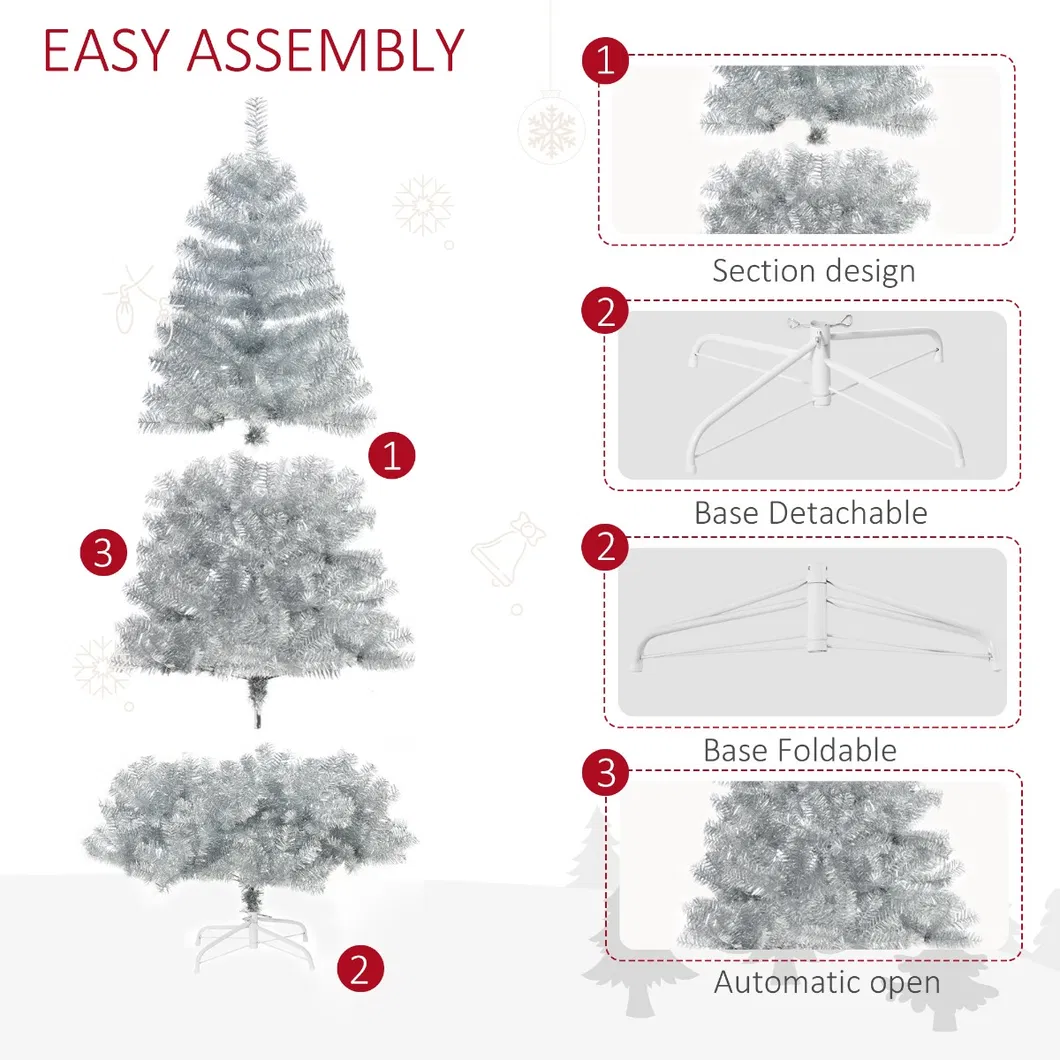 EASY ASSEMBLY

1

3

2

1

Section design

2

Base Detachable

2

Base Foldable

3

Automatic open