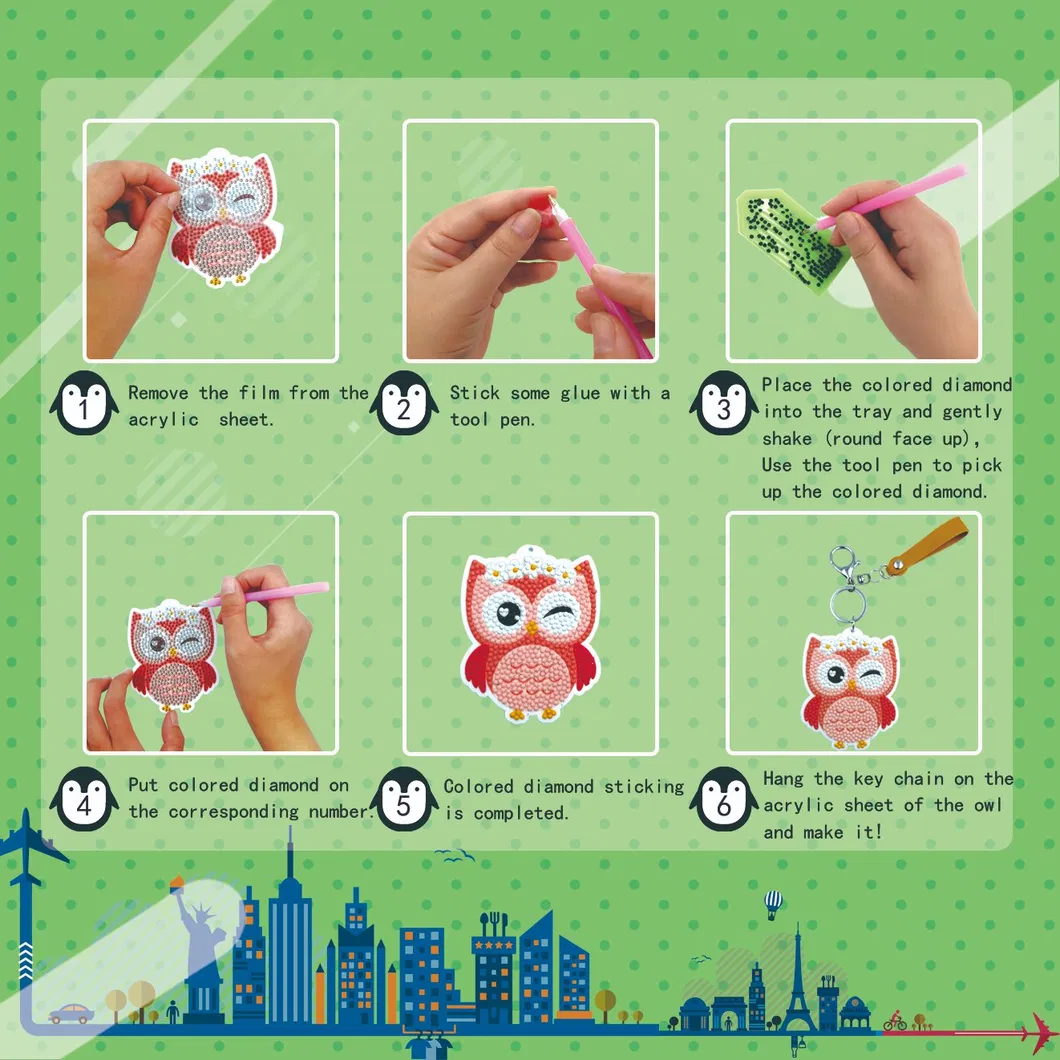 1 Remove the film from the acrylic sheet.

2 Stick some glue with a tool pen.

3 Place the colored diamond into the tray and gently shake (round face up), Use the tool pen to pick up the colored diamond.

4 Put colored diamond on the corresponding number.

5 Colored diamond sticking is completed.

6 Hang the key chain on the acrylic sheet of the owl and make it!