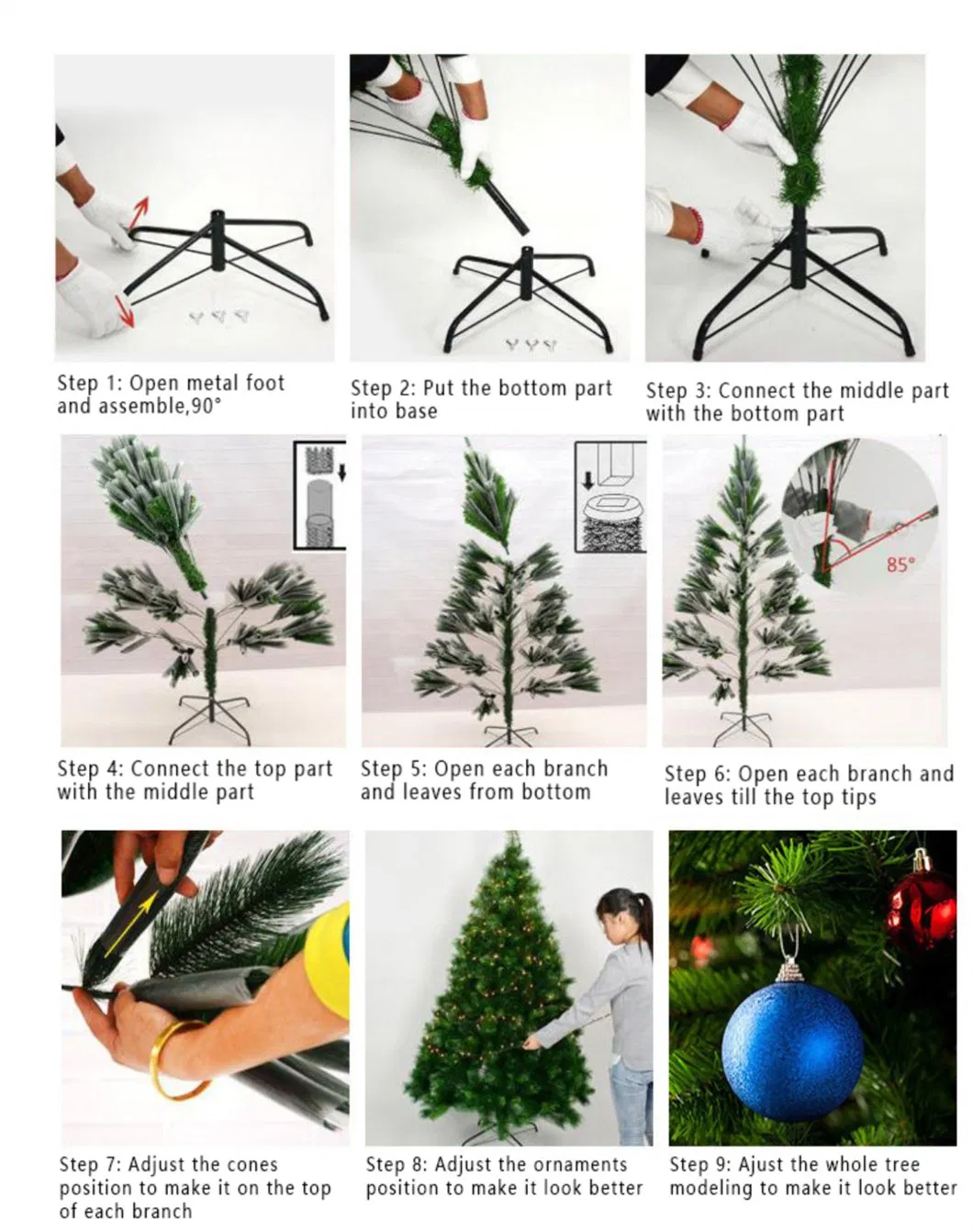 Step 1: Open metal foot and assemble,90°

Step 2: Put the bottom part into base

Step 3: Connect the middle part with the bottom part

85°

Step 4: Connect the top part with the middle part

Step 5: Open each branch and leaves from bottom

Step 6: Open each branch and leaves till the top tips

Step 7: Adjust the cones position to make it on the top of each branch

Step 8: Adjust the ornaments position to make it look better

Step 9: Ajust the whole tree modeling to make it look better